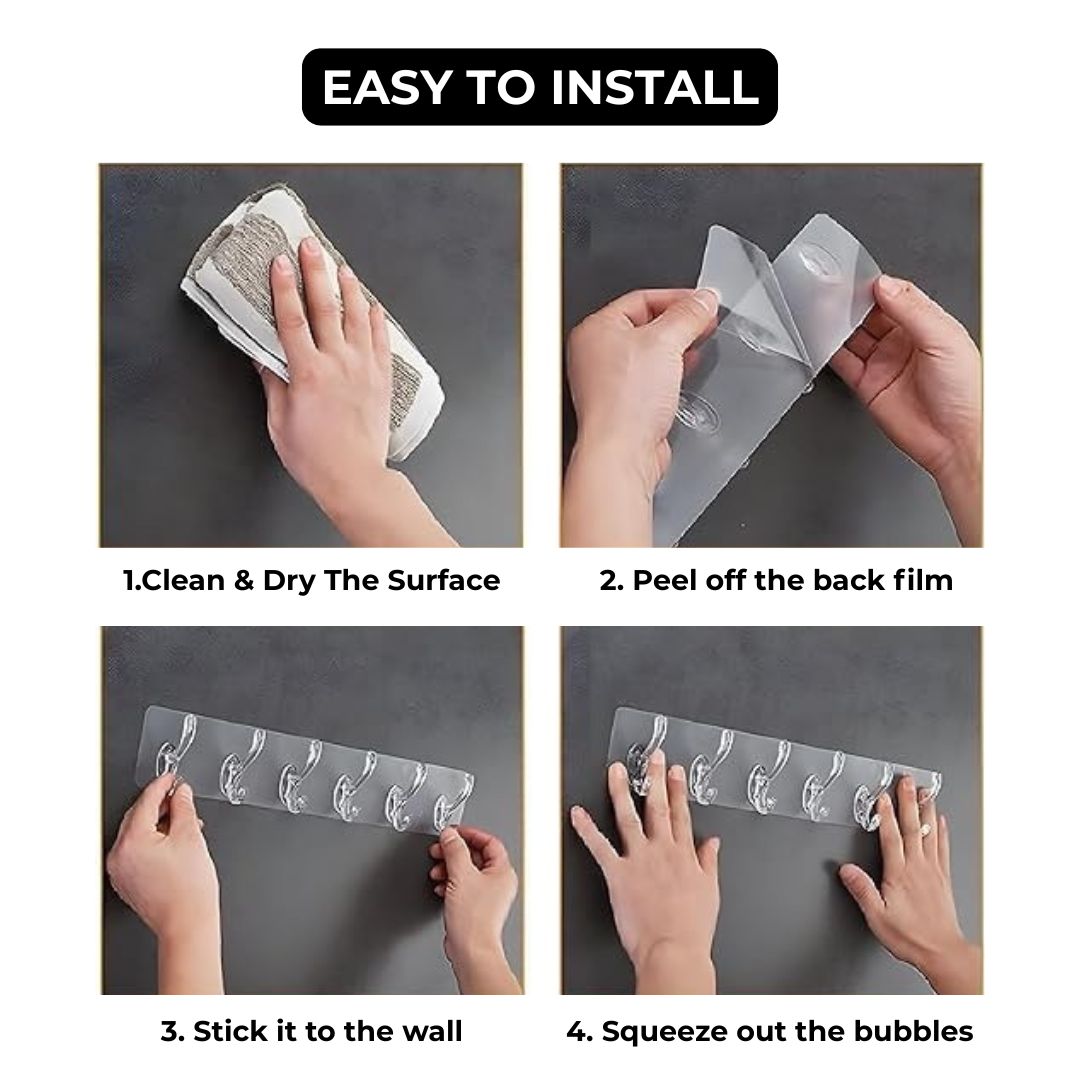 EASY TO INSTALL

1.Clean & Dry The Surface

2. Peel off the back film

3. Stick it to the wall

4. Squeeze out the bubbles