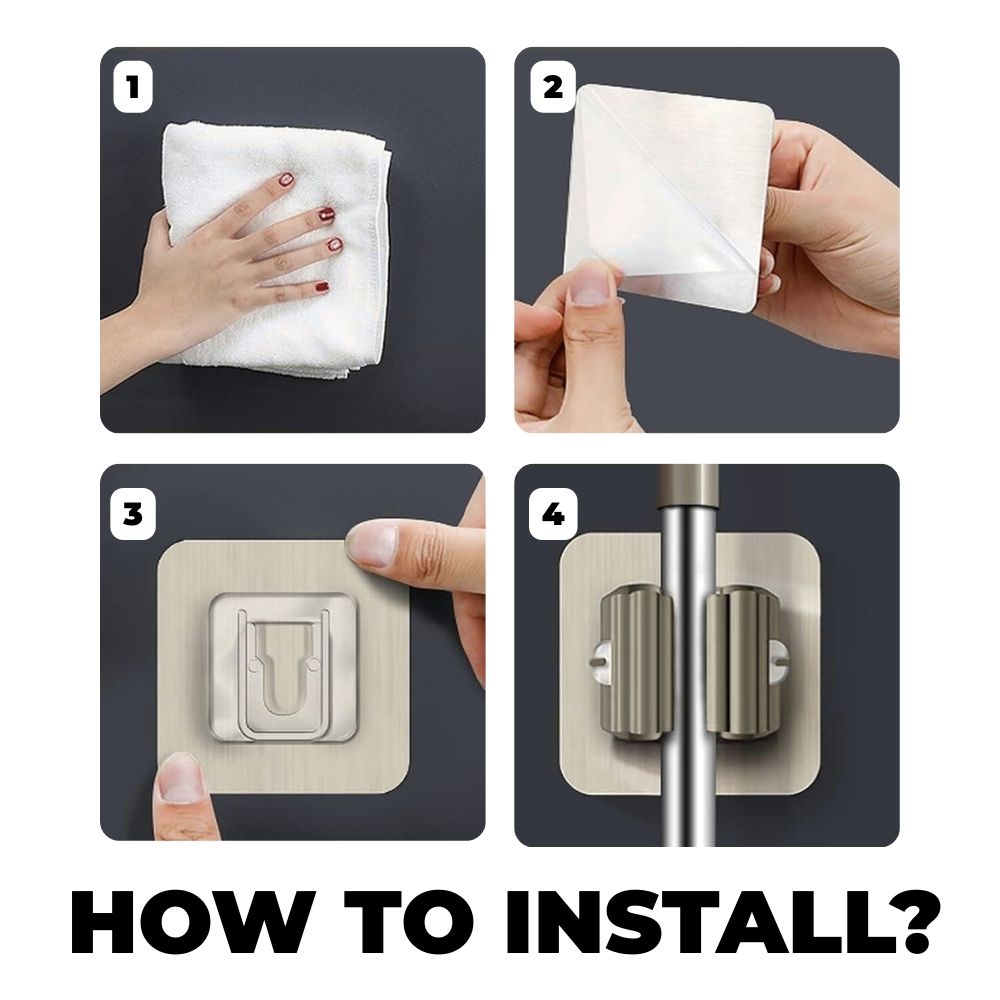 1

2

3

4

HOW TO INSTALL?