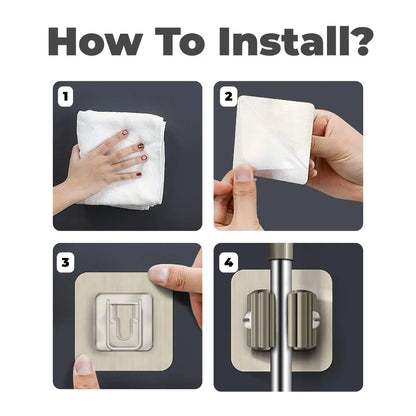 How To Install?

1

2

3

4